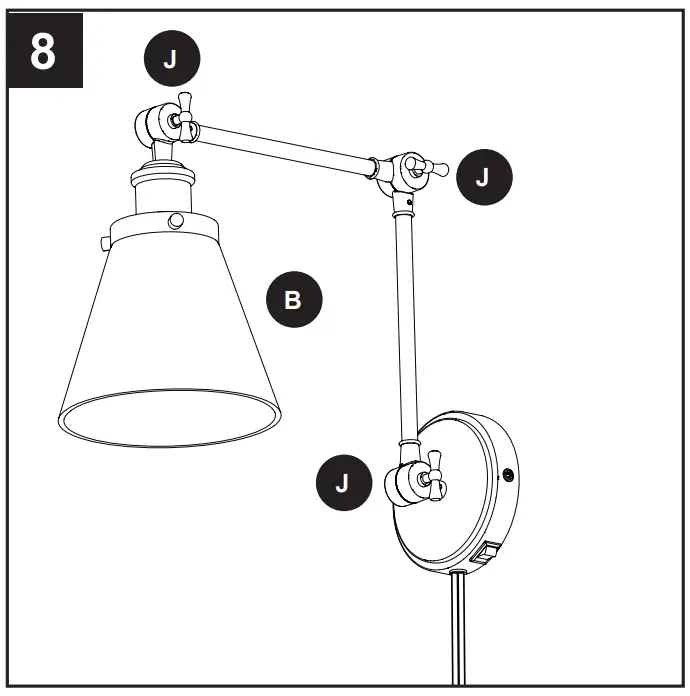 8

J

J

B

J