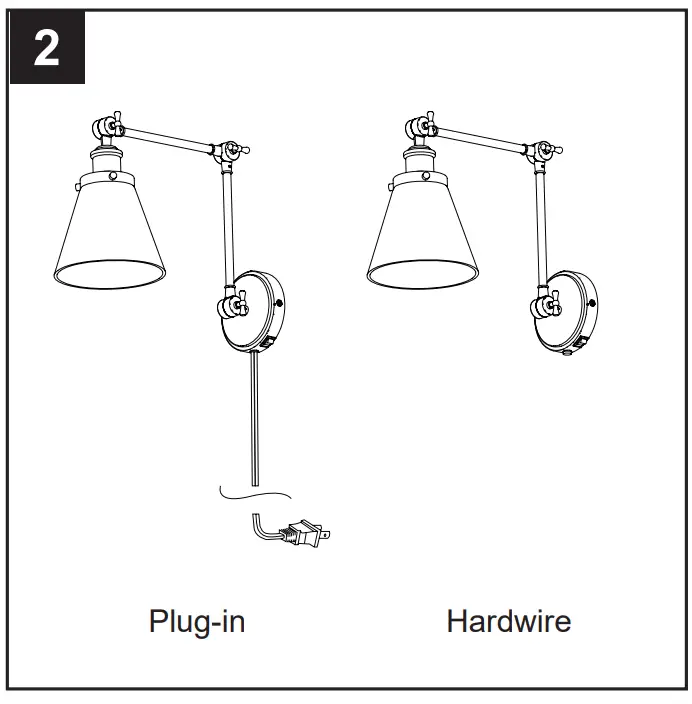 2

Plug-in

Hardwire