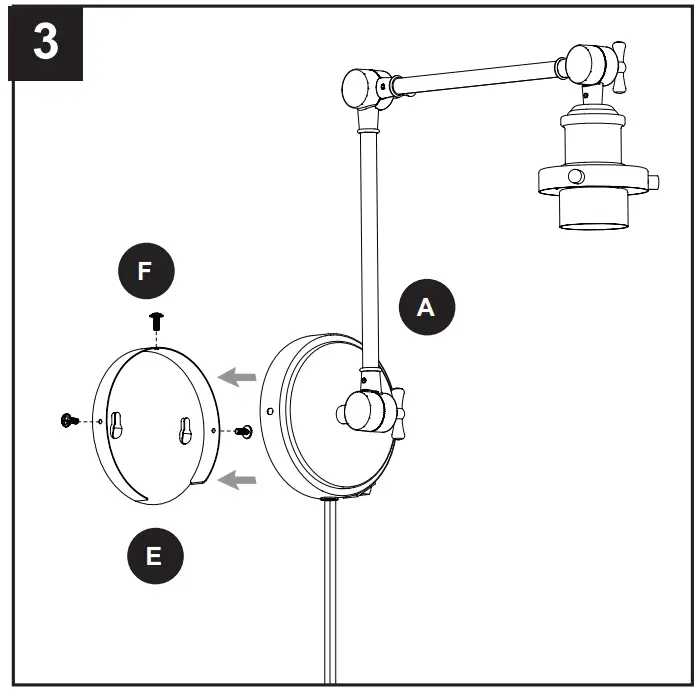 3

F

A

E