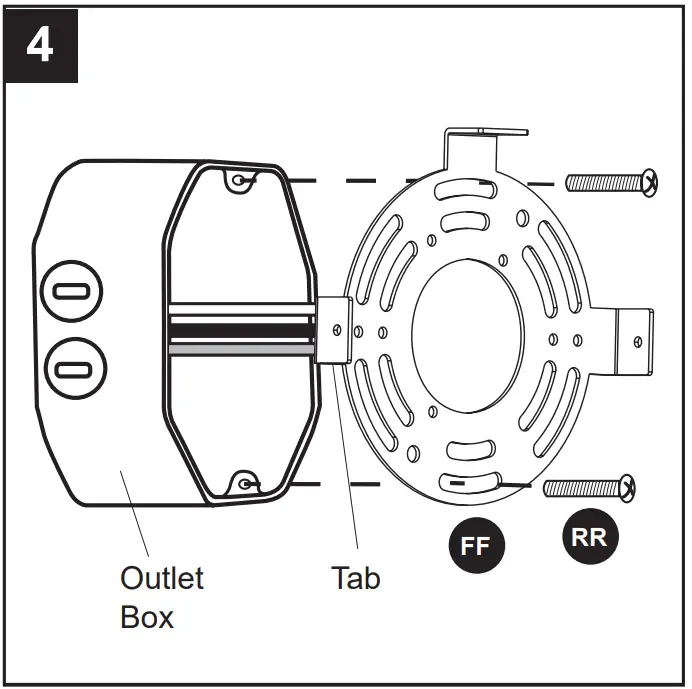 4

Outlet Box

Tab

FF

RR