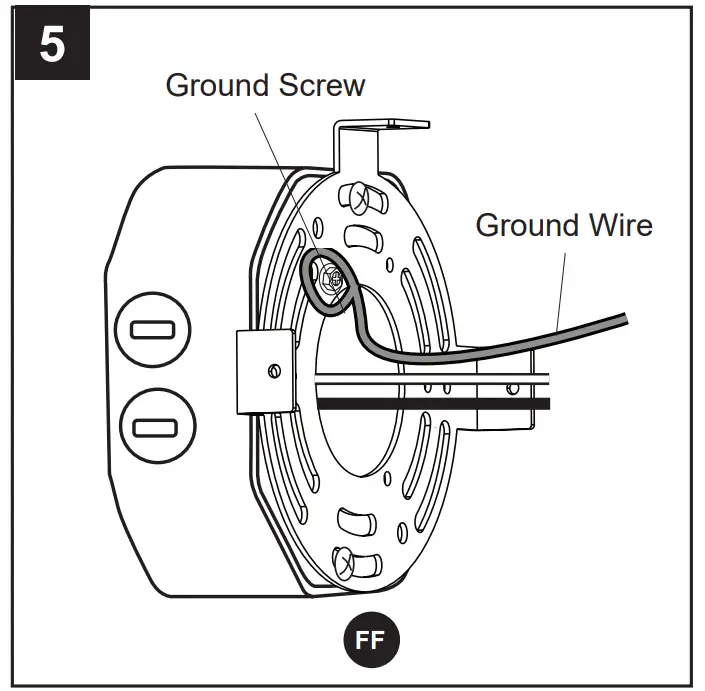 5

Ground Screw

Ground Wire

FF