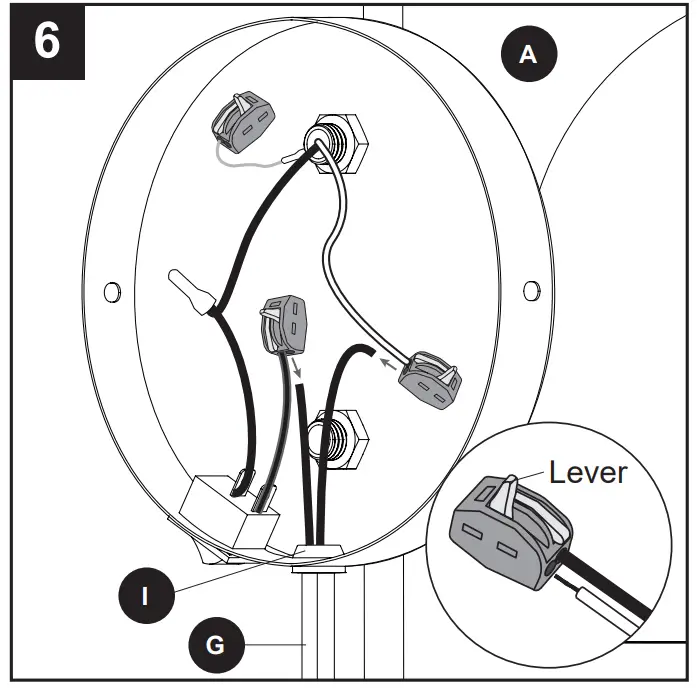 6

A

Lever

I

G