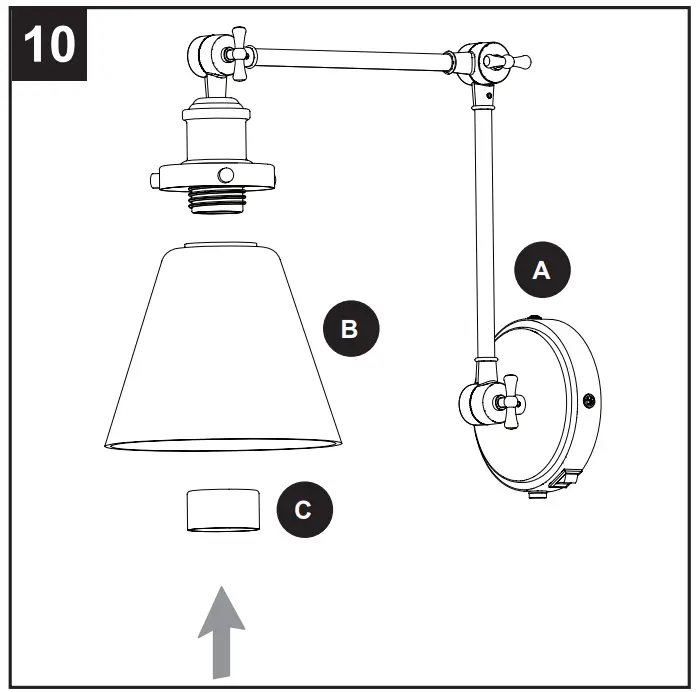 10

A

B

C