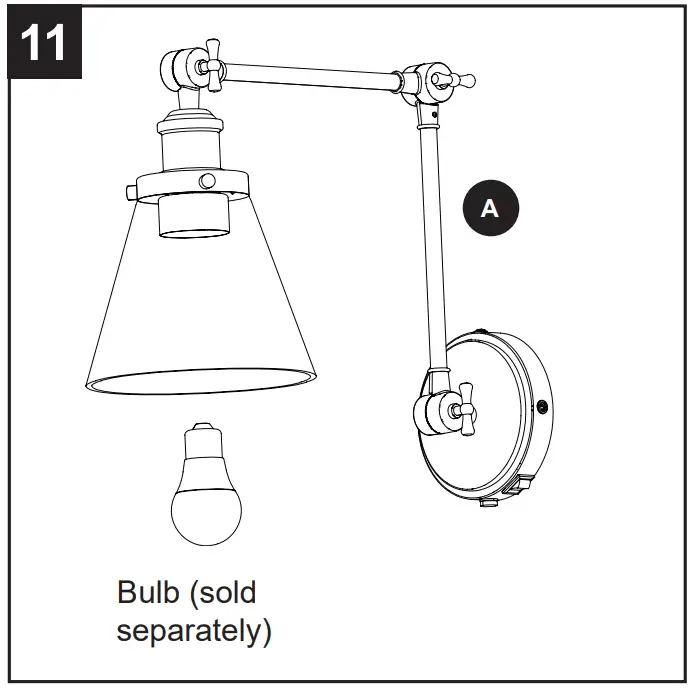 11

A

Bulb (sold separately)