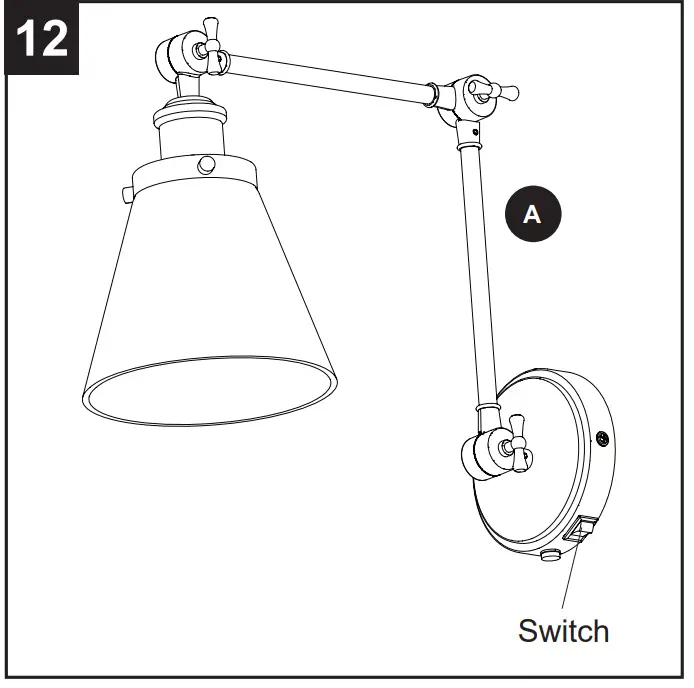 12

A

Switch