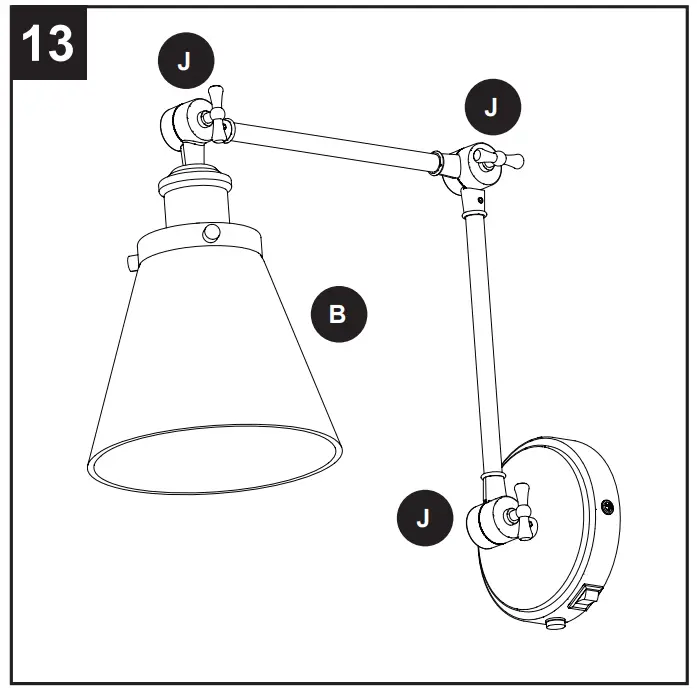 13

J

J

B

J