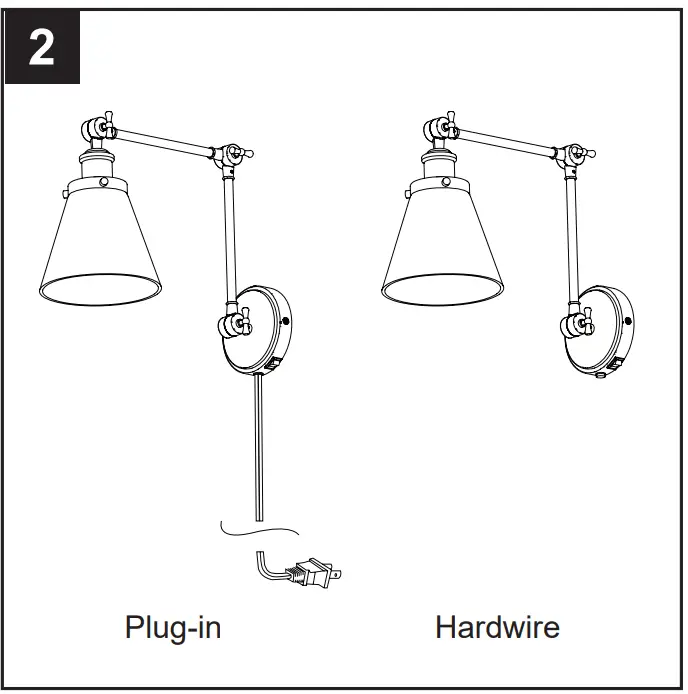 2

Plug-in

Hardwire