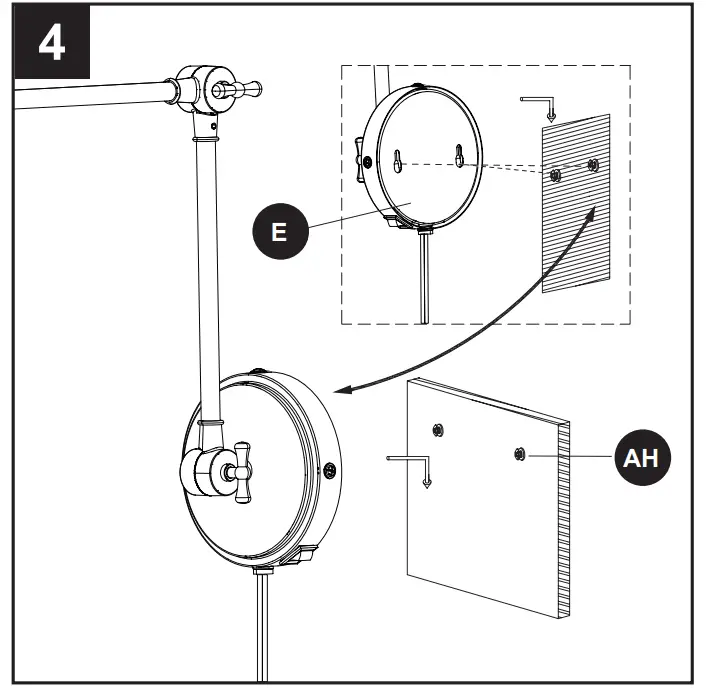 4

E

AH