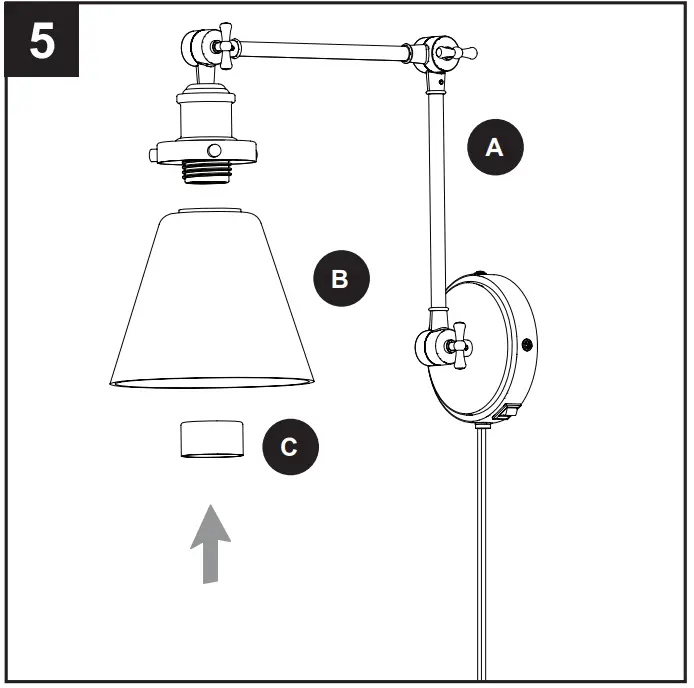 5

A

B

C