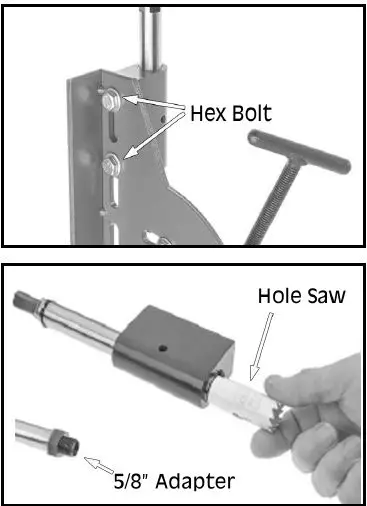 Hex Bolt

Hole Saw

5/8" Adapter