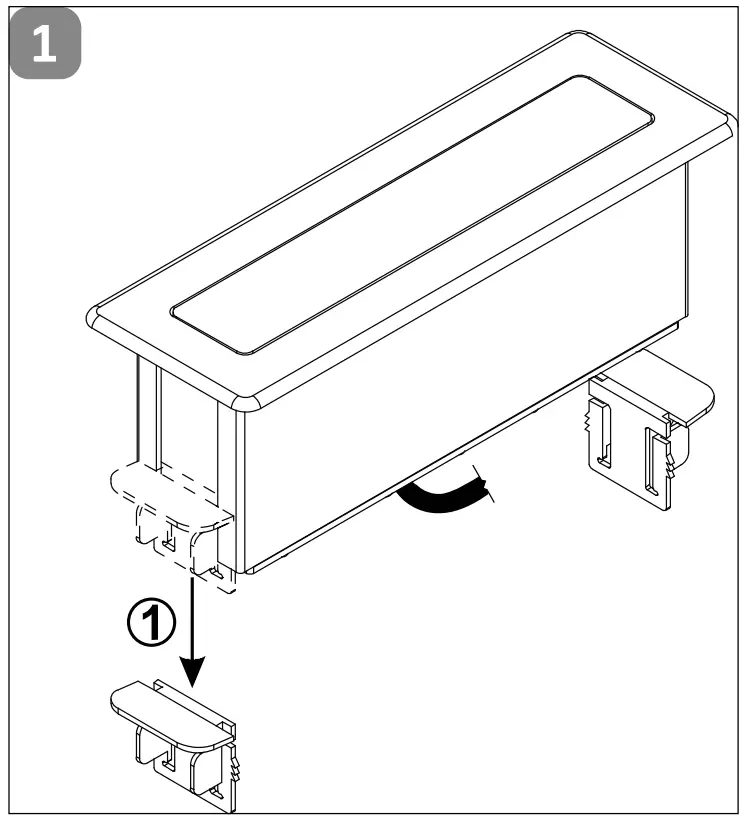 1

①