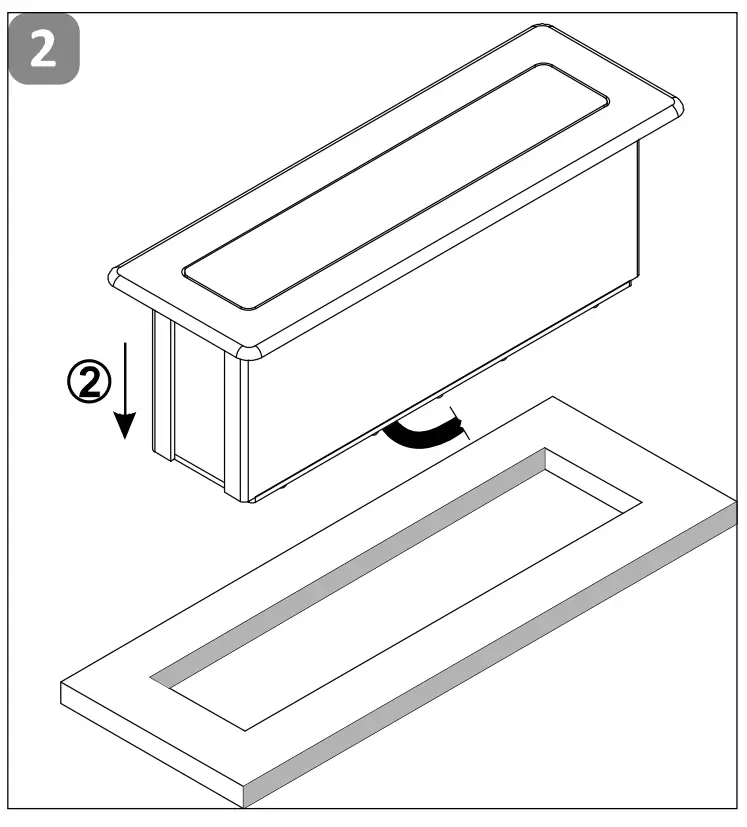 2

②