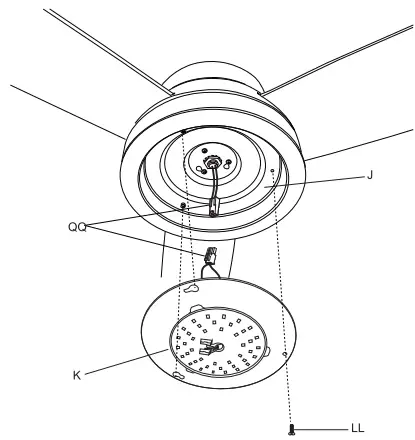 J

QQ

K

LL