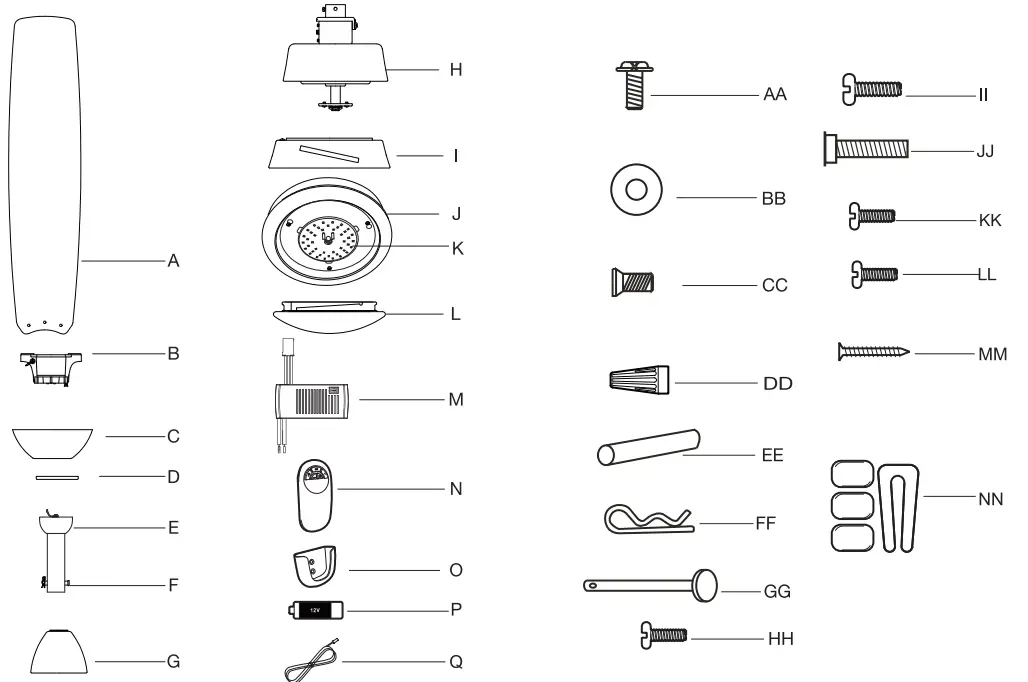 A
B
C
D
E
F
G
H
I
J
K
L
M
N
O
12V
P
Q
AA
BB
CC
DD
EE
FF
GG
HH
II
JJ
KK
LL
MM
NN