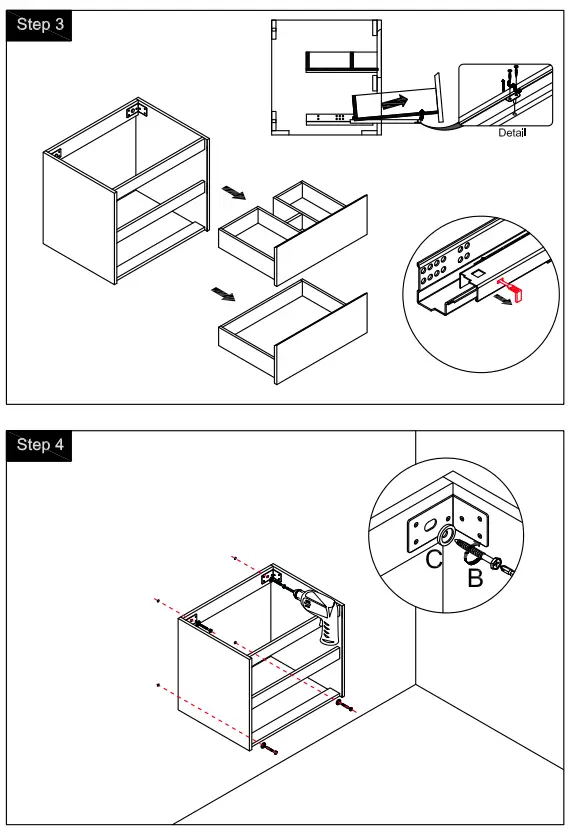 Step 3

Detail

Step 4

C

B