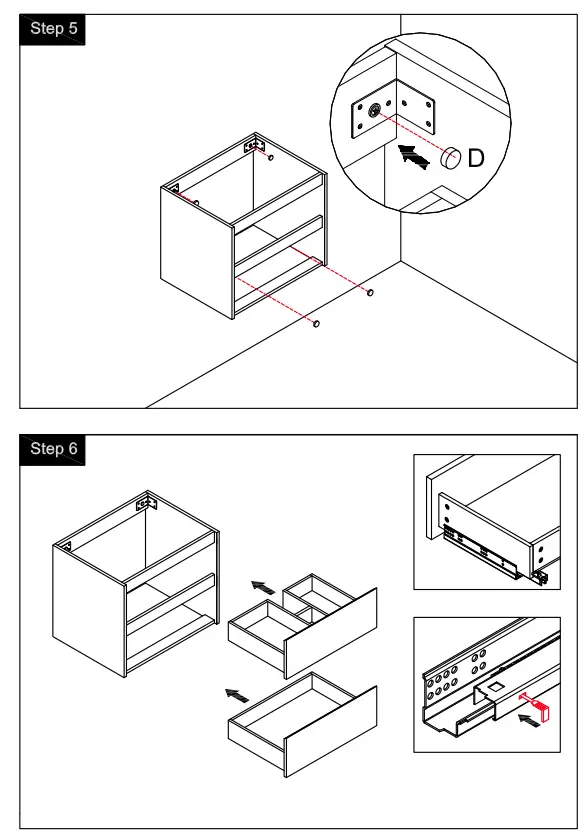 Step 5

D

Step 6