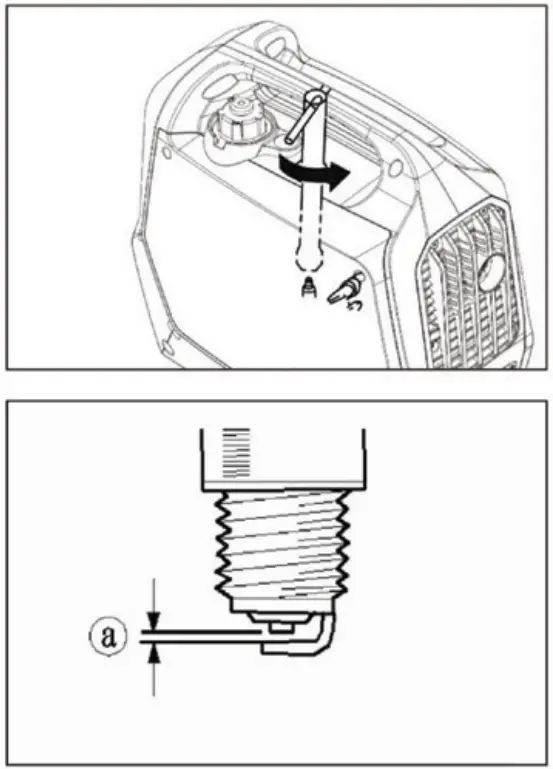 a