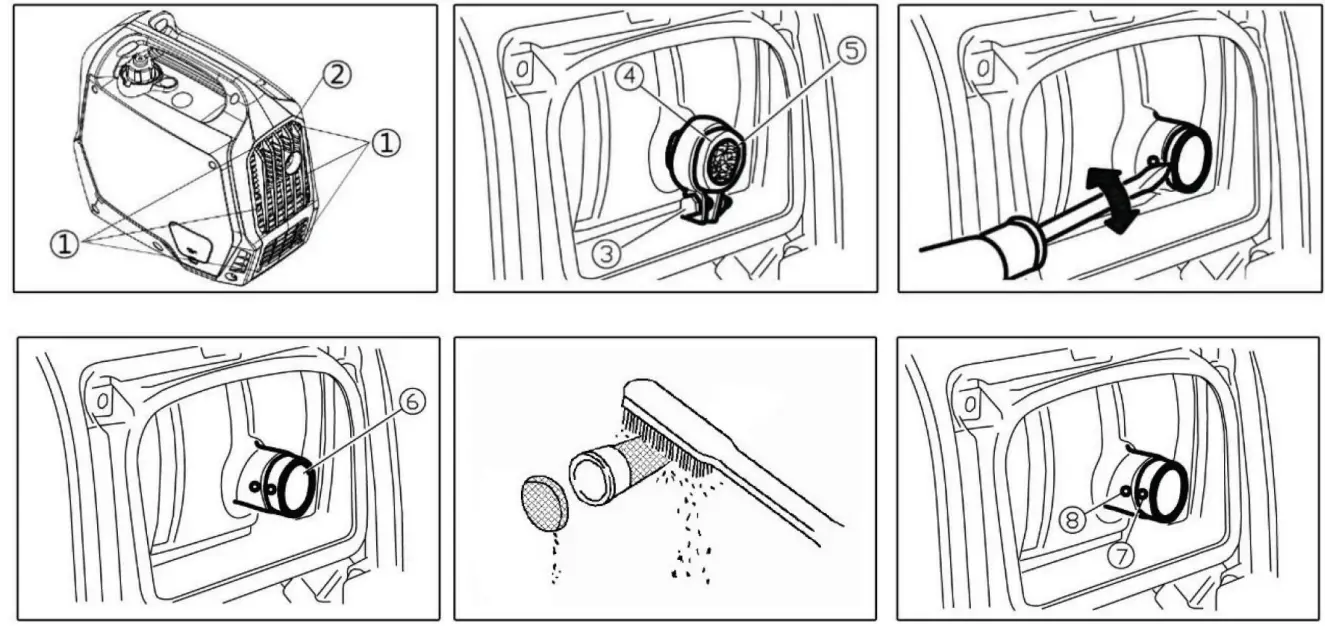 ②
①
①
④
⑤
③
⑥
⑧
⑦