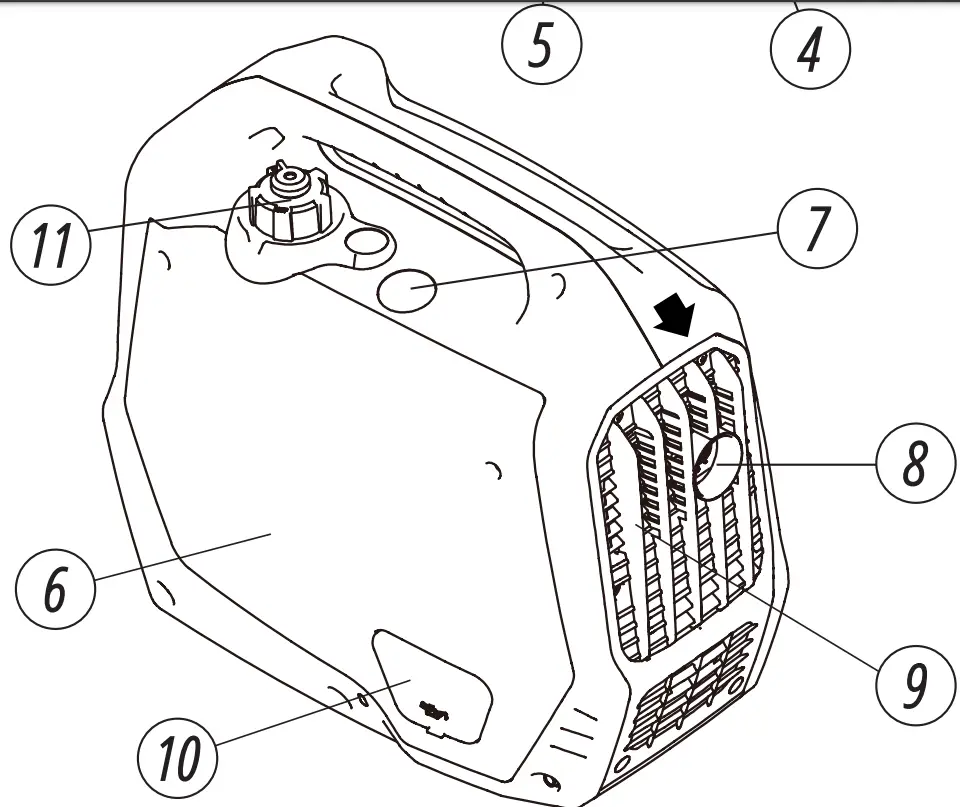 5
4
11
7
8
6
9
10