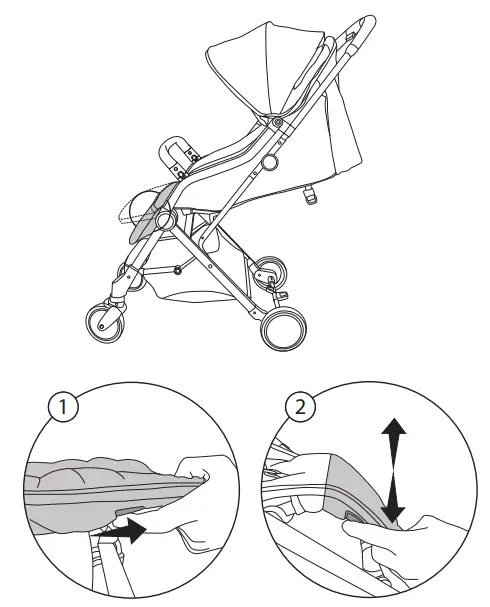 1

2