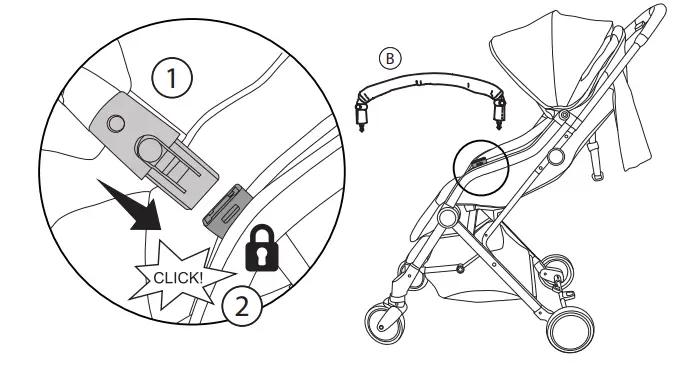 1

CLICK!

2

B