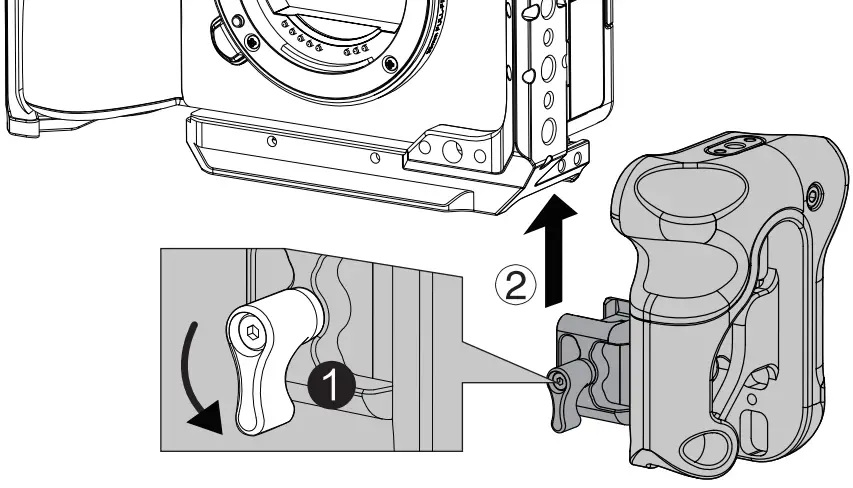 1
2