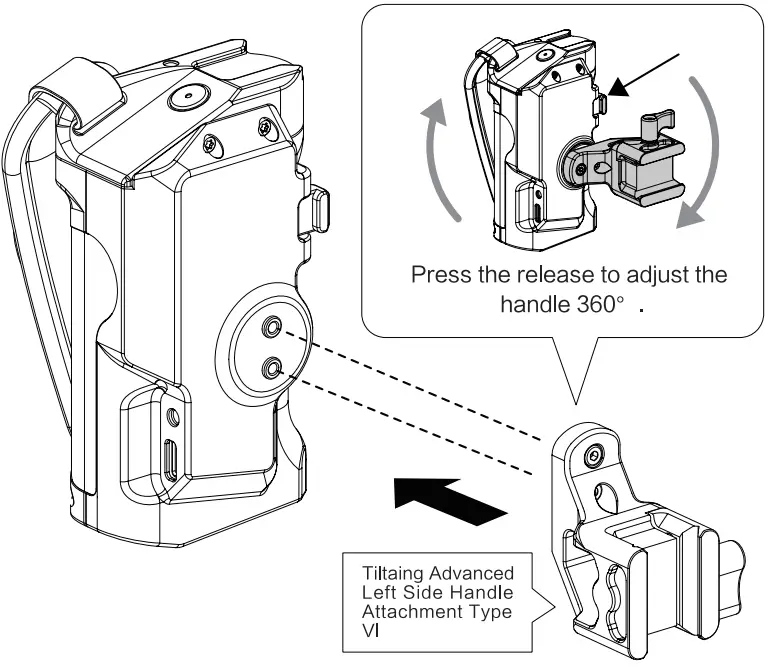 Press the release to adjust the handle 360° .

Tiltaing Advanced Left Side Handle Attachment Type VI