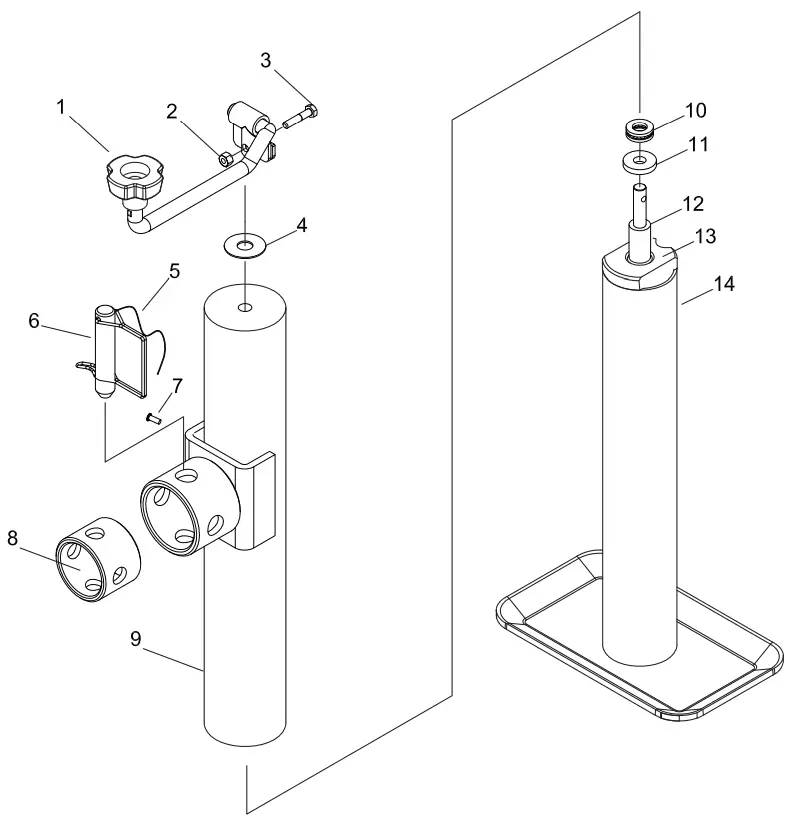 1
2
3
4
5
6
7
8
9
10
11
12
13
14