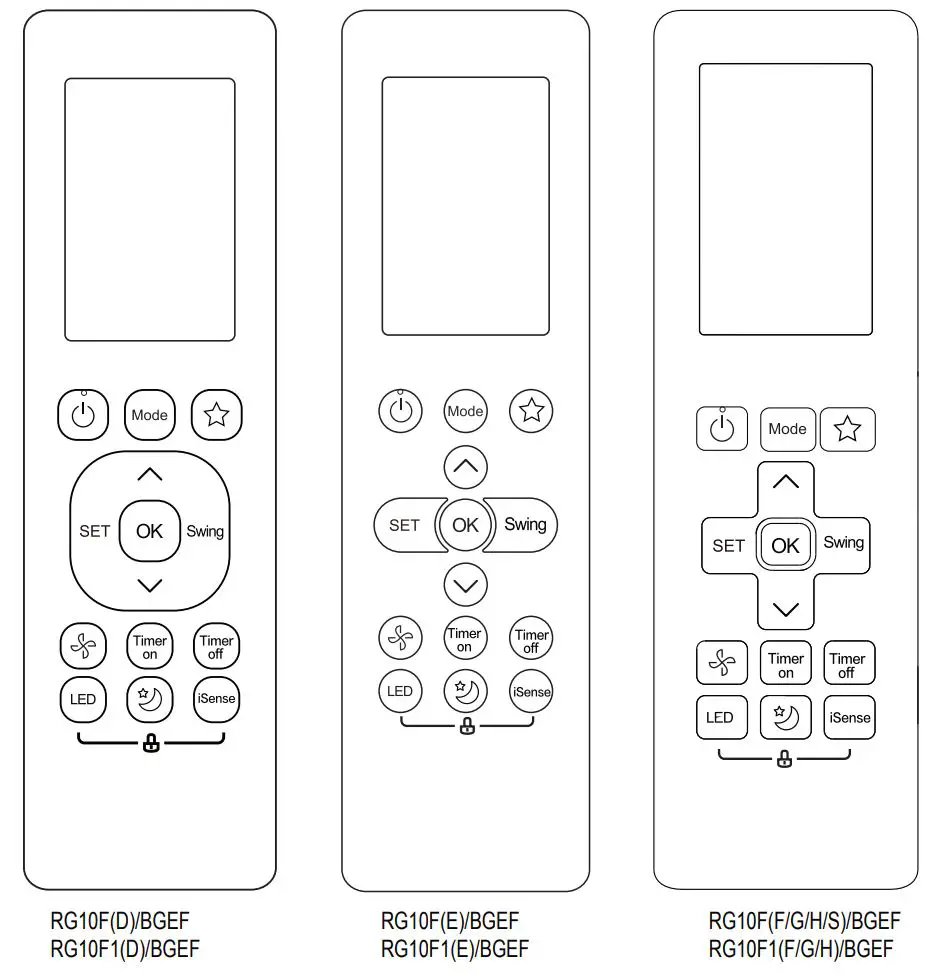 Mode
SET OK Swing
Timer on
Timer off
LED
iSense

RG10F(D)/BGEF
RG10F1(D)/BGEF

Mode
SET OK Swing
Timer on
Timer off
LED
iSense

RG10F(E)/BGEF
RG10F1(E)/BGEF

Mode
SET OK Swing
Timer on
Timer off
LED
iSense

RG10F(F/G/H/S)/BGEF
RG10F1(F/G/H)/BGEF