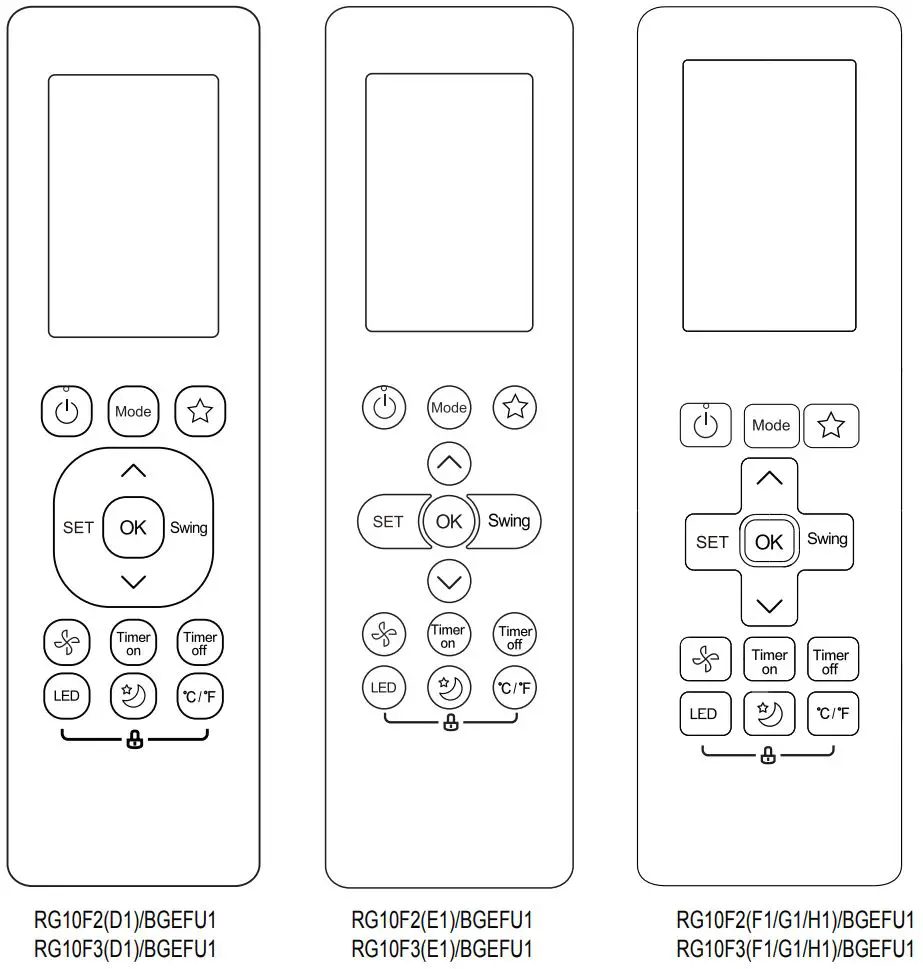 Mode

SET OK Swing

Timer on

Timer off

LED

°C/°F

RG10F2(D1)/BGEFU1
RG10F3(D1)/BGEFU1

Mode

SET OK Swing

Timer on

Timer off

LED

°C/°F

RG10F2(E1)/BGEFU1
RG10F3(E1)/BGEFU1

Mode

SET OK Swing

Timer on

Timer off

LED

°C/°F

RG10F2(F1/G1/H1)/BGEFU1
RG10F3(F1/G1/H1)/BGEFU1