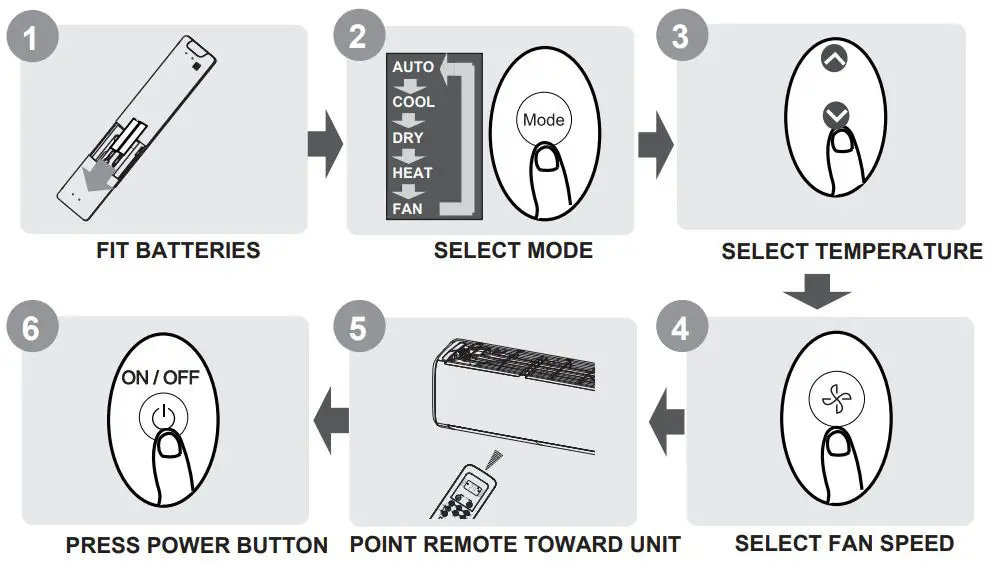 1

FIT BATTERIES

2

AUTO
COOL
DRY
HEAT
FAN

Mode

SELECT MODE

3

SELECT TEMPERATURE

4

SELECT FAN SPEED

5

POINT REMOTE TOWARD UNIT

6

ON / OFF

PRESS POWER BUTTON