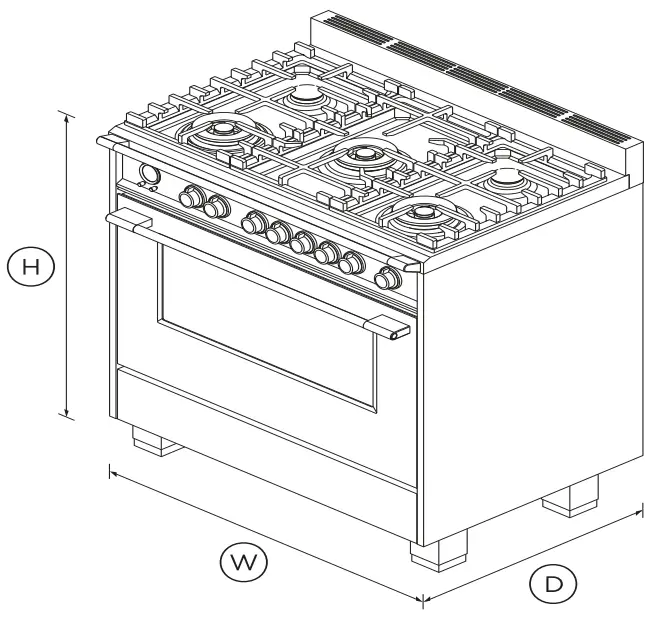 H

W

D