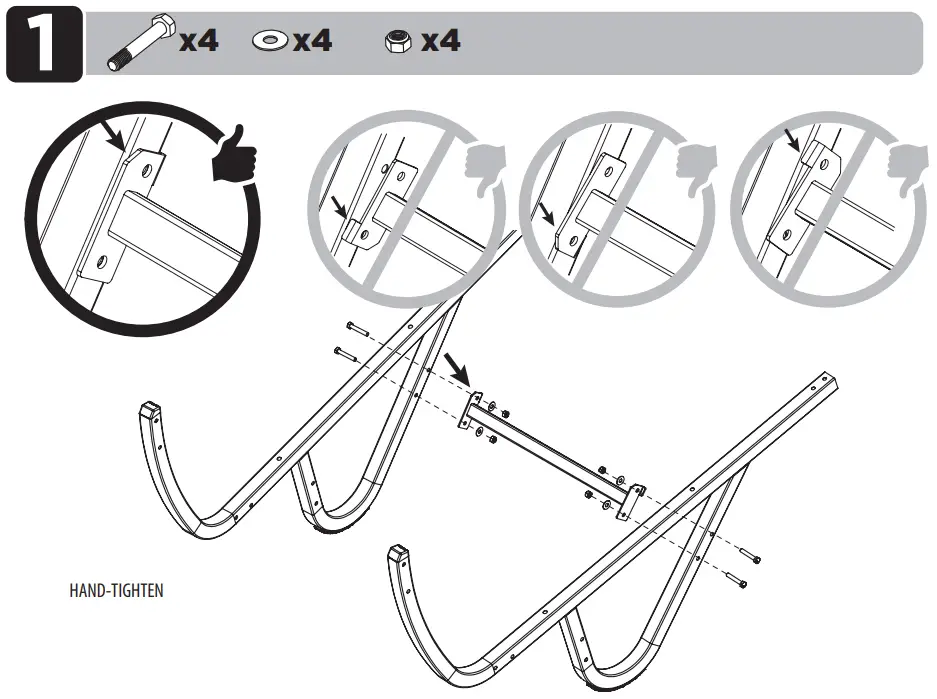 1 x4 x4 x4

HAND-TIGHTEN