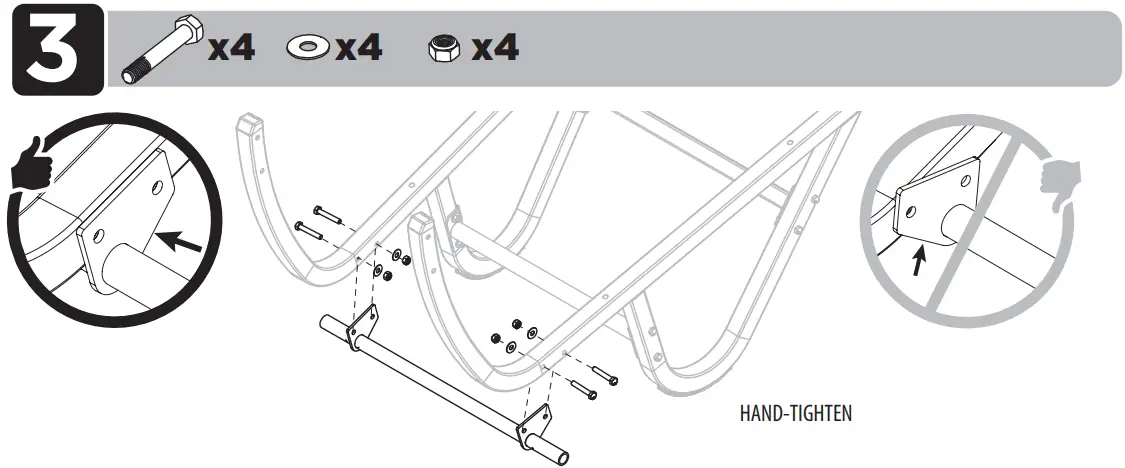 3

x4 x4 x4

HAND-TIGHTEN