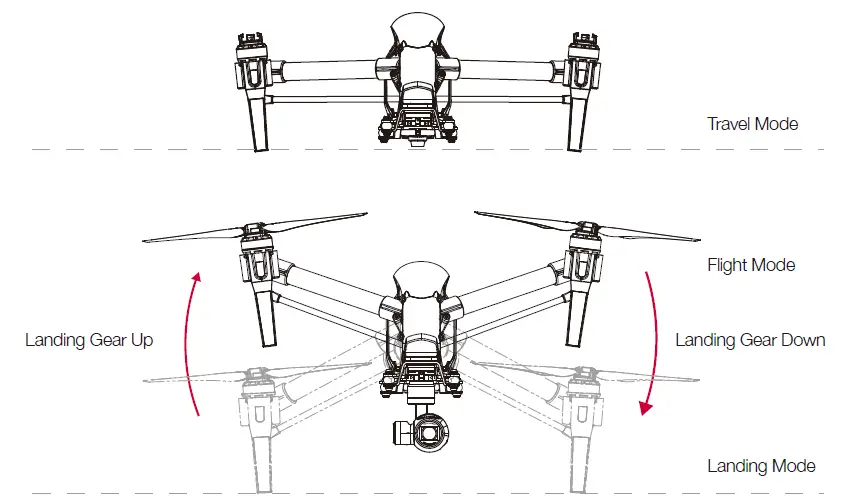 Travel Mode

Flight Mode

Landing Gear Up

Landing Gear Down

Landing Mode