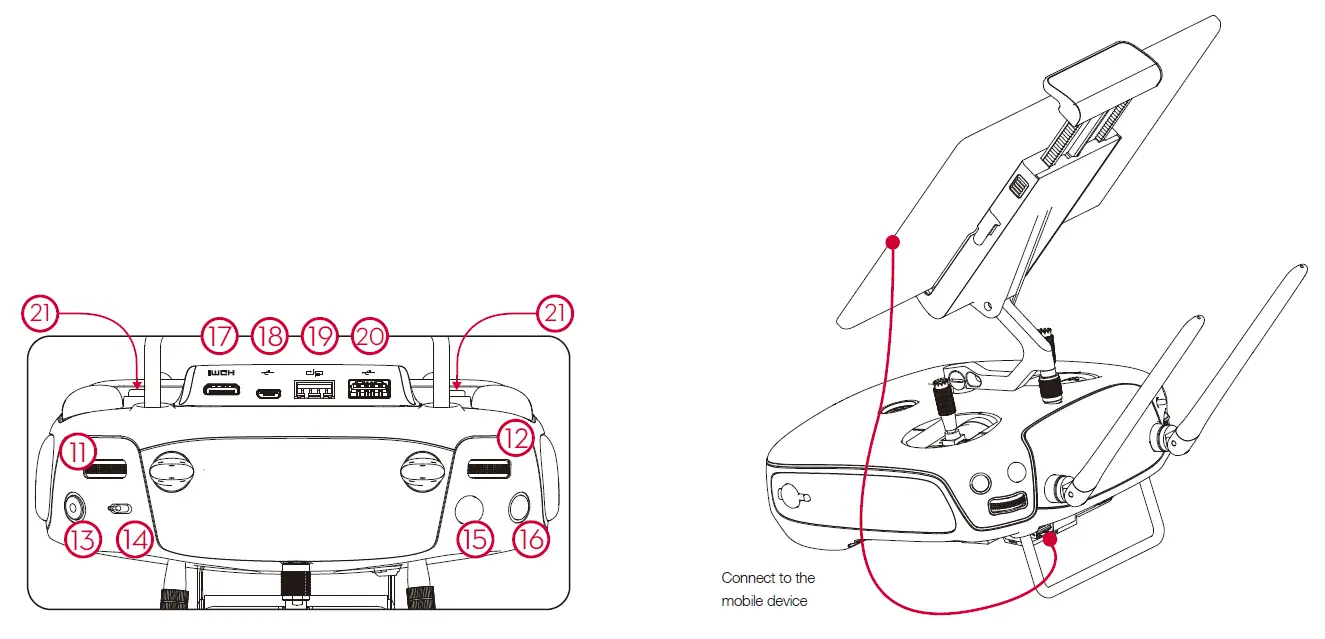 21
17
18
19
20
21
HDMI
11
12
13
14
15
16

Connect to the mobile device