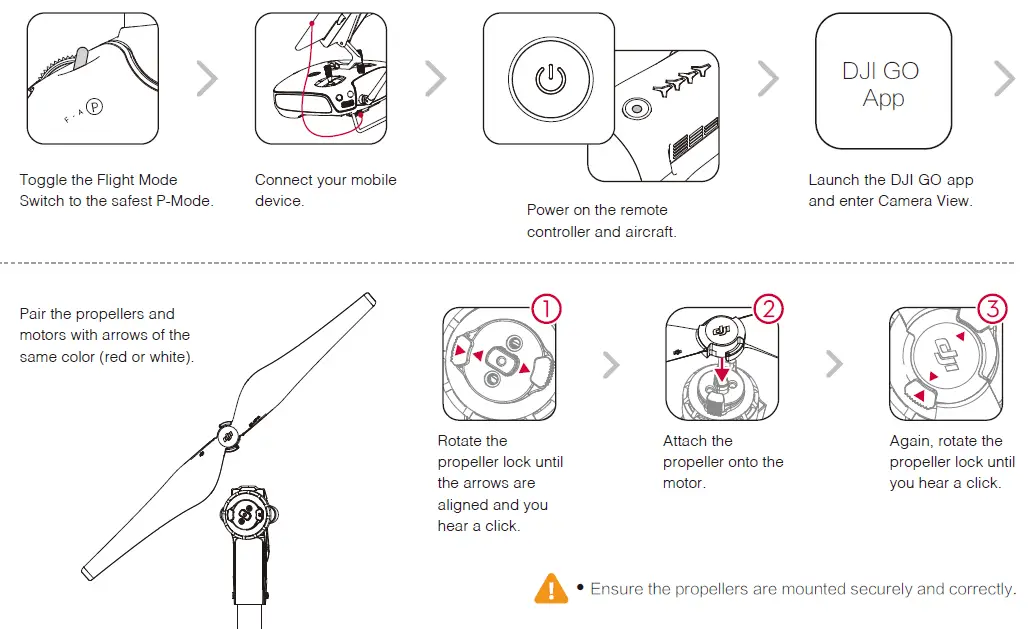 F · A P

Toggle the Flight Mode Switch to the safest P-Mode.

Connect your mobile device.

Power on the remote controller and aircraft.

DJI GO App

Launch the DJI GO app and enter Camera View.

Pair the propellers and motors with arrows of the same color (red or white).

1

Rotate the propeller lock until the arrows are aligned and you hear a click.

2

Attach the propeller onto the motor.

3

Again, rotate the propeller lock until you hear a click.

• Ensure the propellers are mounted securely and correctly.