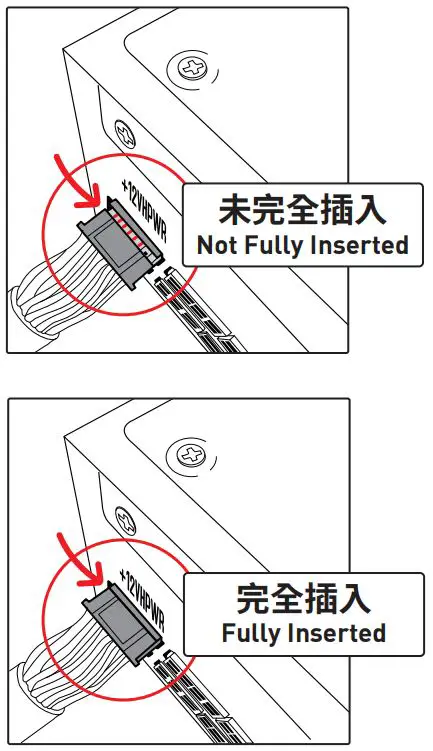 +12VHPWR

未完全插入
Not Fully Inserted

+12VHPWR

完全插入
Fully Inserted