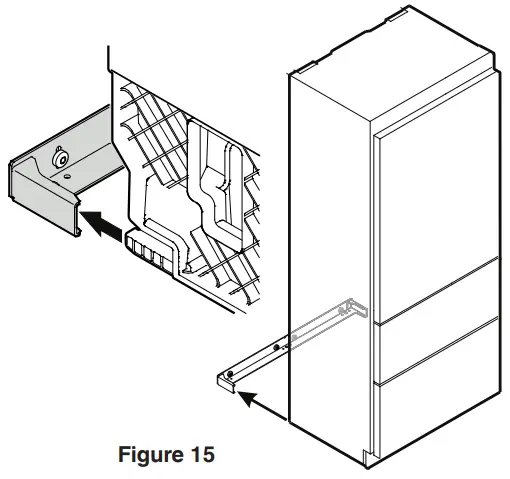 Figure 15