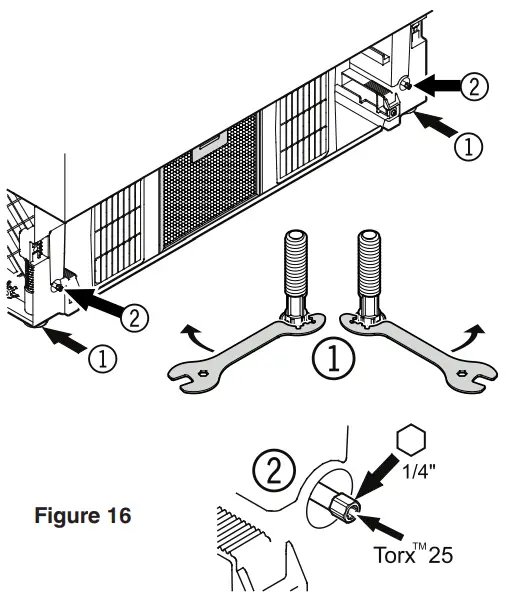 ②
①
②
①
①
②
1/4"
Figure 16
Torx™25