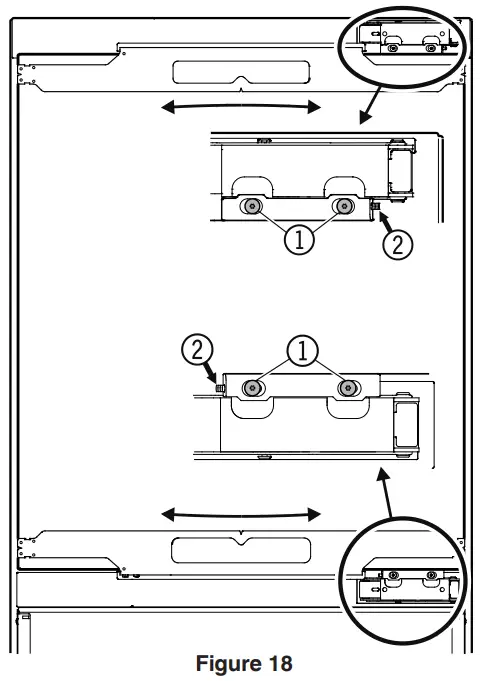 1
2
2
1
Figure 18