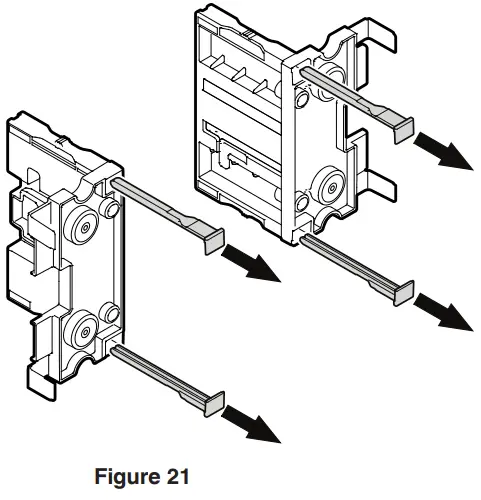 Figure 21