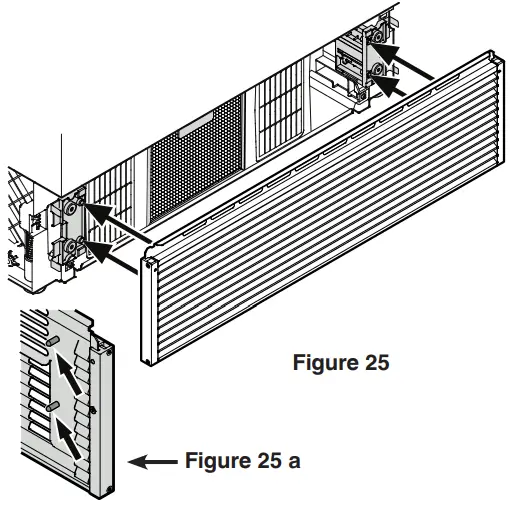 Figure 25

Figure 25 a