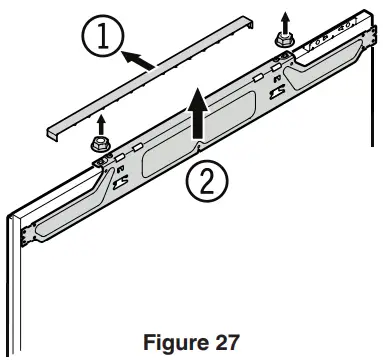 ①

②

Figure 27