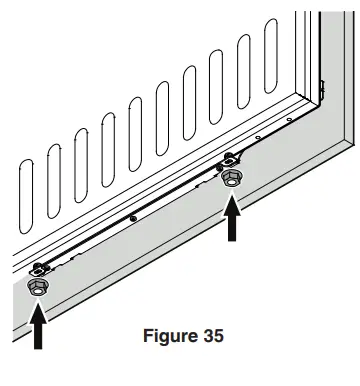 Figure 35