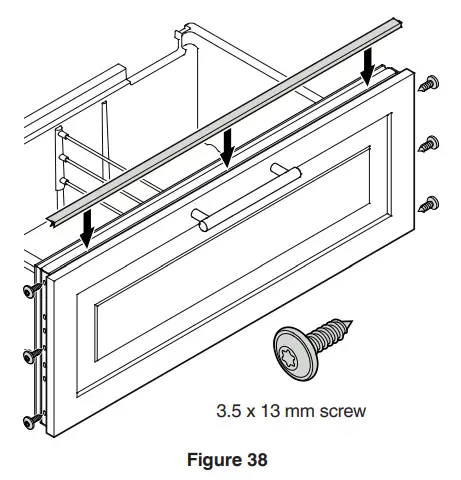 3.5 x 13 mm screw

Figure 38