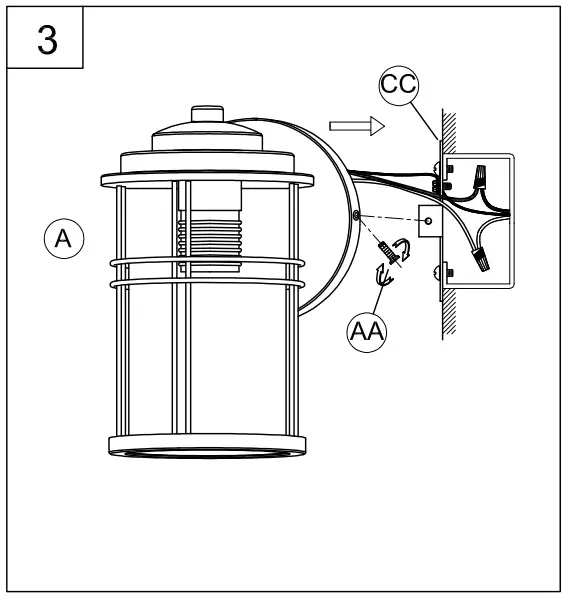 3

CC

A

AA