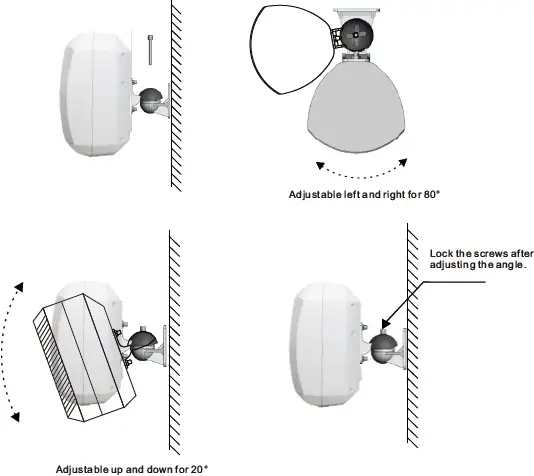 Adjustable left and right for 80°

Lock the screws after adjusting the angle.

Adjustable up and down for 20°