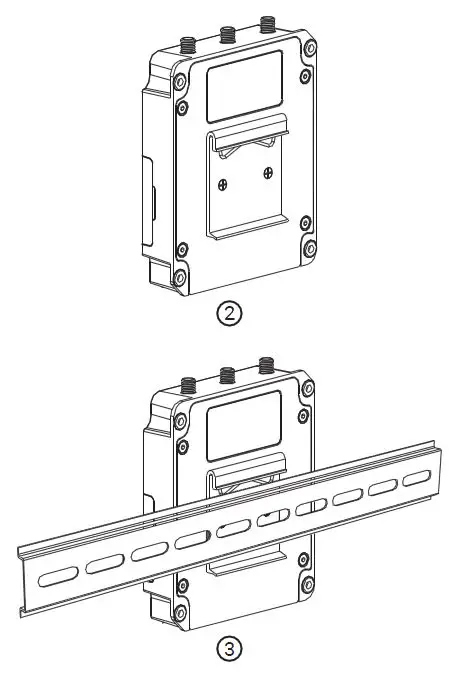 ②

③