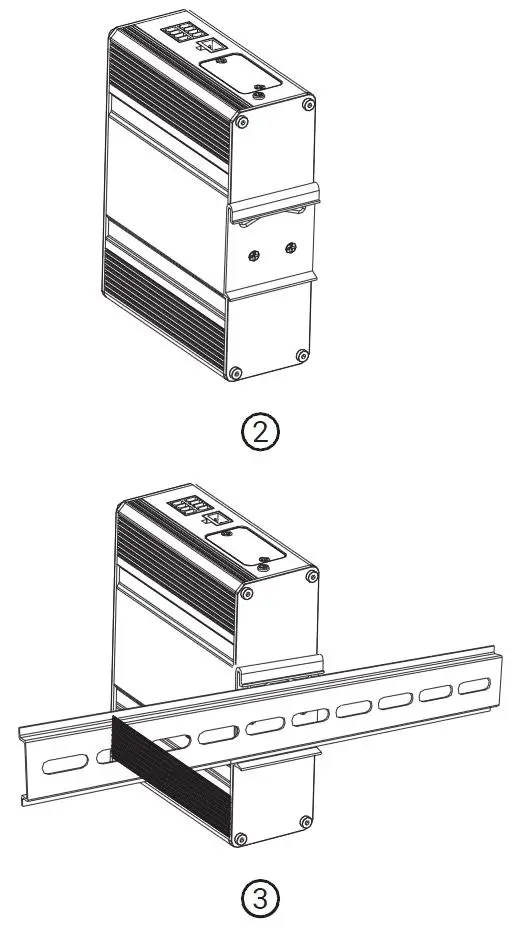 ②

③